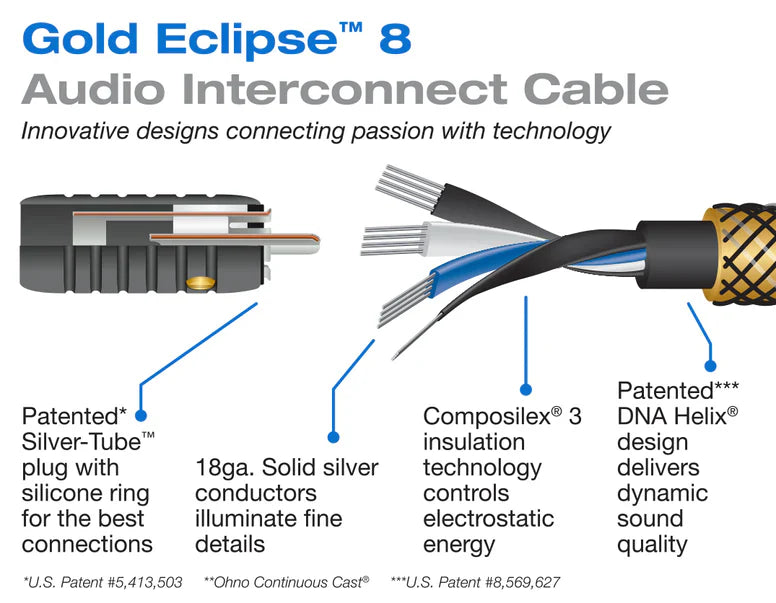 Gold Eclipse™ 8
Audio Interconnect Cable
Innovative designs connecting passion with technology

Patented* Silver-Tube™ plug with silicone ring for the best connections

18ga. Solid silver conductors illuminate fine details

Composilex® 3 insulation technology controls electrostatic energy

Patented*** DNA Helix® design delivers dynamic sound quality

*U.S. Patent #5,413,503 **Ohno Continuous Cast® ***U.S. Patent #8,569,627